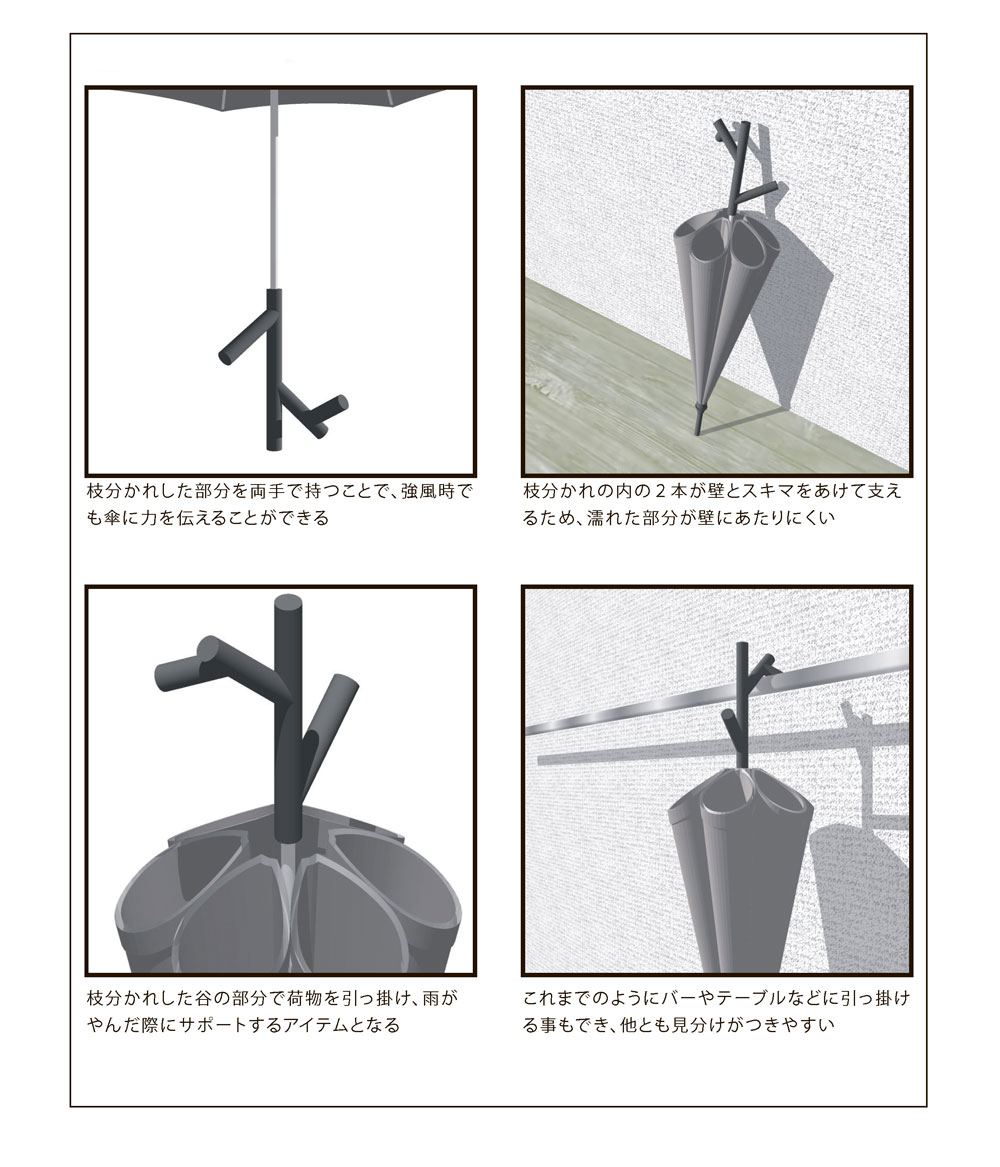 枝分かれした部分を両手で持つことで、強風時でも傘に力を伝えることができる

枝分かれの内の２本が壁とスキマをあけて支えるため、濡れた部分が壁にあたりにくい

枝分かれした谷の部分で荷物を引っ掛け、雨がやんだ際にサポートするアイテムとなる

これまでのようにバーやテーブルなどに引っ掛ける事もでき、他とも見分けがつきやすい